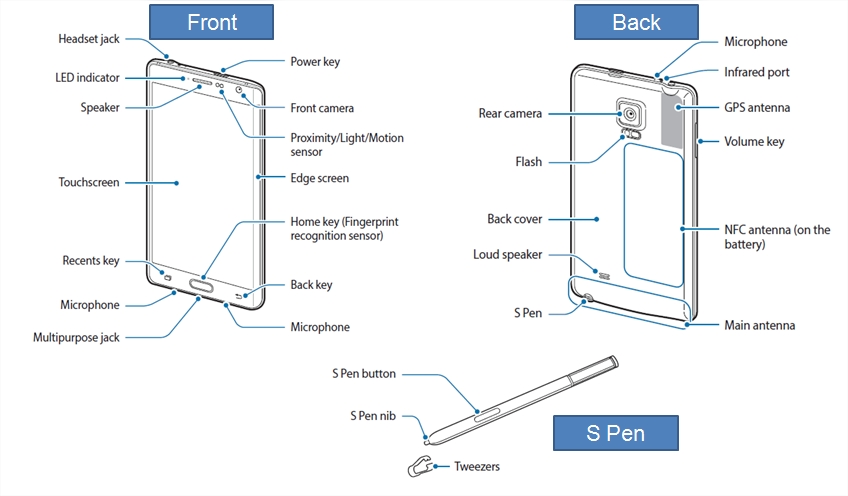 Front

Headset jack
LED indicator
Speaker
Touchscreen
Recents key
Microphone
Multipurpose jack
Power key
Front camera
Proximity/Light/Motion sensor
Edge screen
Home key (Fingerprint recognition sensor)
Back key
Microphone

Back

Rear camera
Flash
Back cover
Loud speaker
S Pen
Microphone
Infrared port
GPS antenna
Volume key
NFC antenna (on the battery)
Main antenna

S Pen button
S Pen nib
Tweezers

S Pen